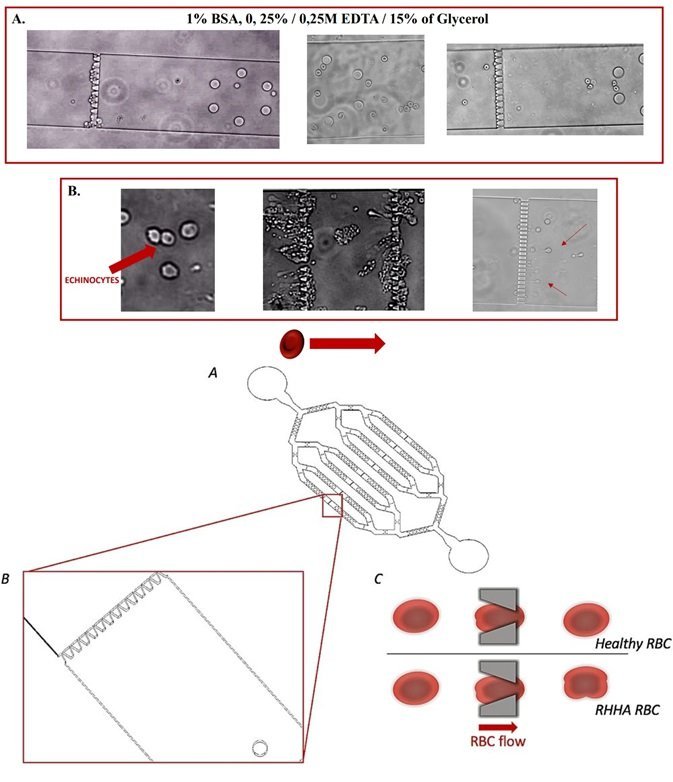 A.

1% BSA, 0, 25% / 0,25M EDTA / 15% of Glycerol

B.

ECHINOCYTES

A

B

C

Healthy RBC

RHHA RBC

RBC flow