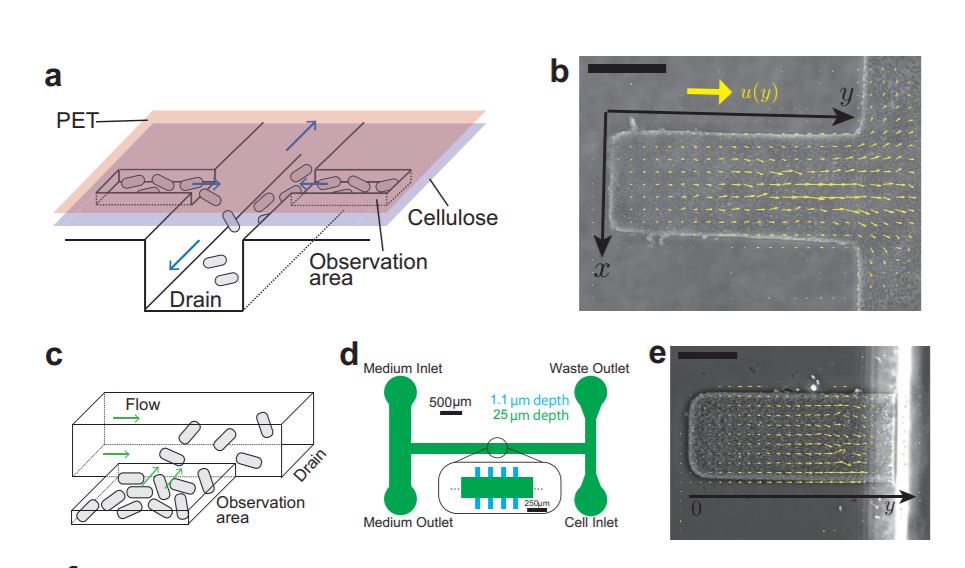 a

PET

Cellulose

Observation area

Drain

b

$u(y)$

$y$

$x$

c

Flow

Drain

Observation area

d

Medium Inlet

Waste Outlet

500μm

1.1 μm depth

25 μm depth

250μm

Medium Outlet

Cell Inlet

e

0

$y$