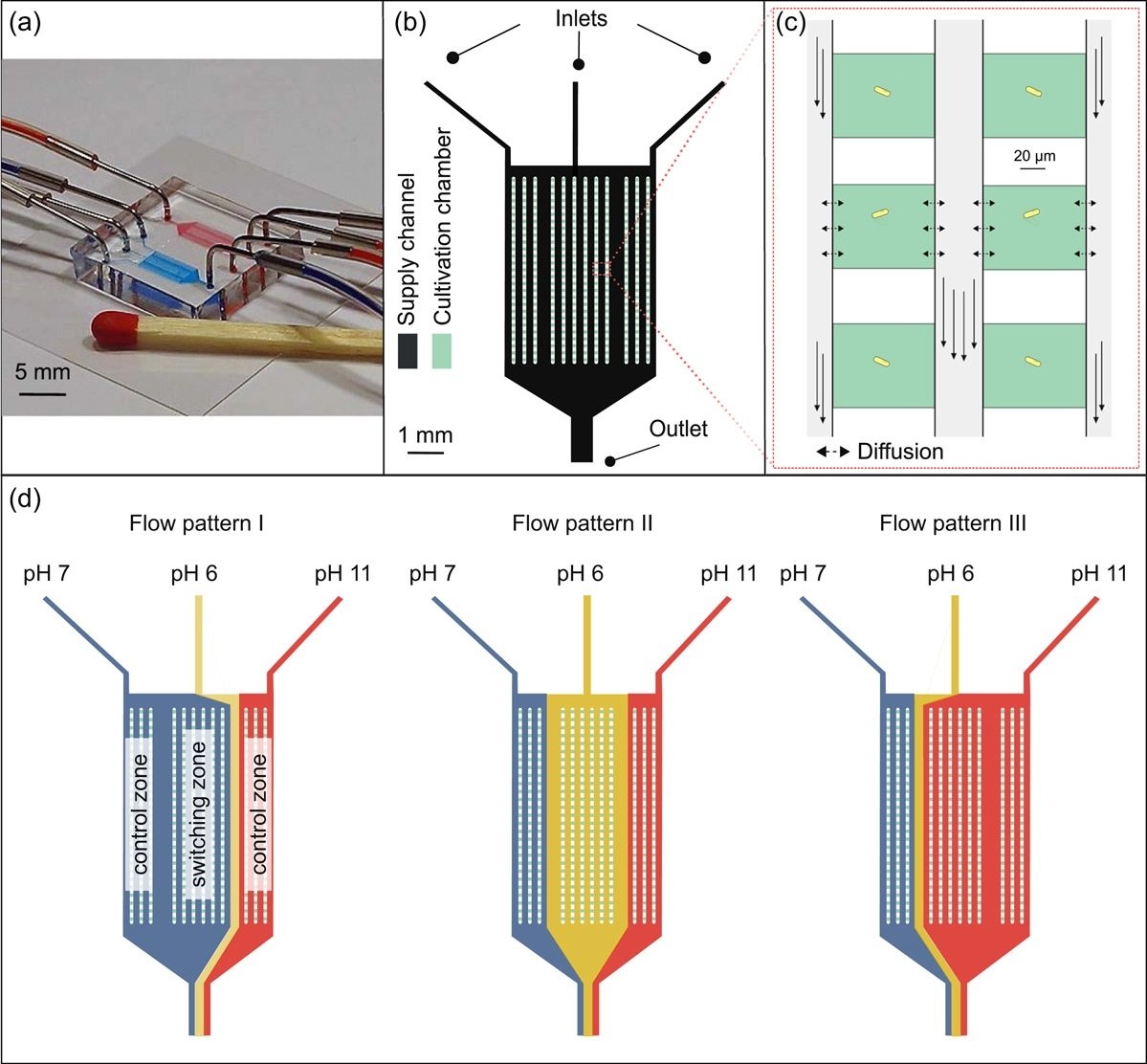 (a)

5 mm

(b)

Inlets

Supply channel

Cultivation chamber

1 mm

Outlet

(c)

20 µm

Diffusion

(d)

Flow pattern I

pH 7

pH 6

pH 11

control zone

switching zone

control zone

Flow pattern II

pH 7

pH 6

pH 11

Flow pattern III

pH 7

pH 6

pH 11