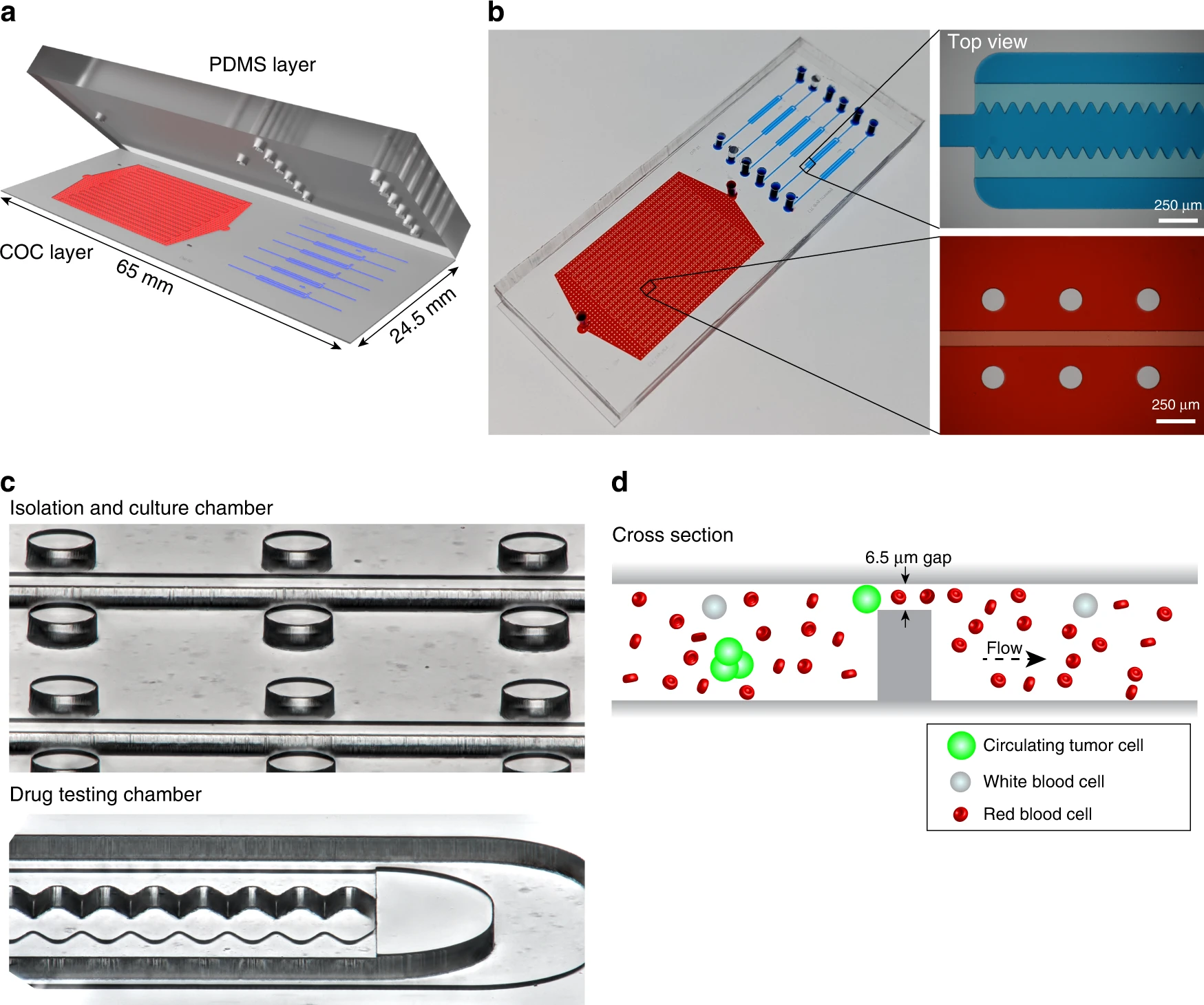 a

PDMS layer

COC layer

65 mm

24.5 mm

b

Top view

250 μm

250 μm

c

Isolation and culture chamber

Drug testing chamber

d

Cross section

6.5 μm gap

Flow

Circulating tumor cell

White blood cell

Red blood cell